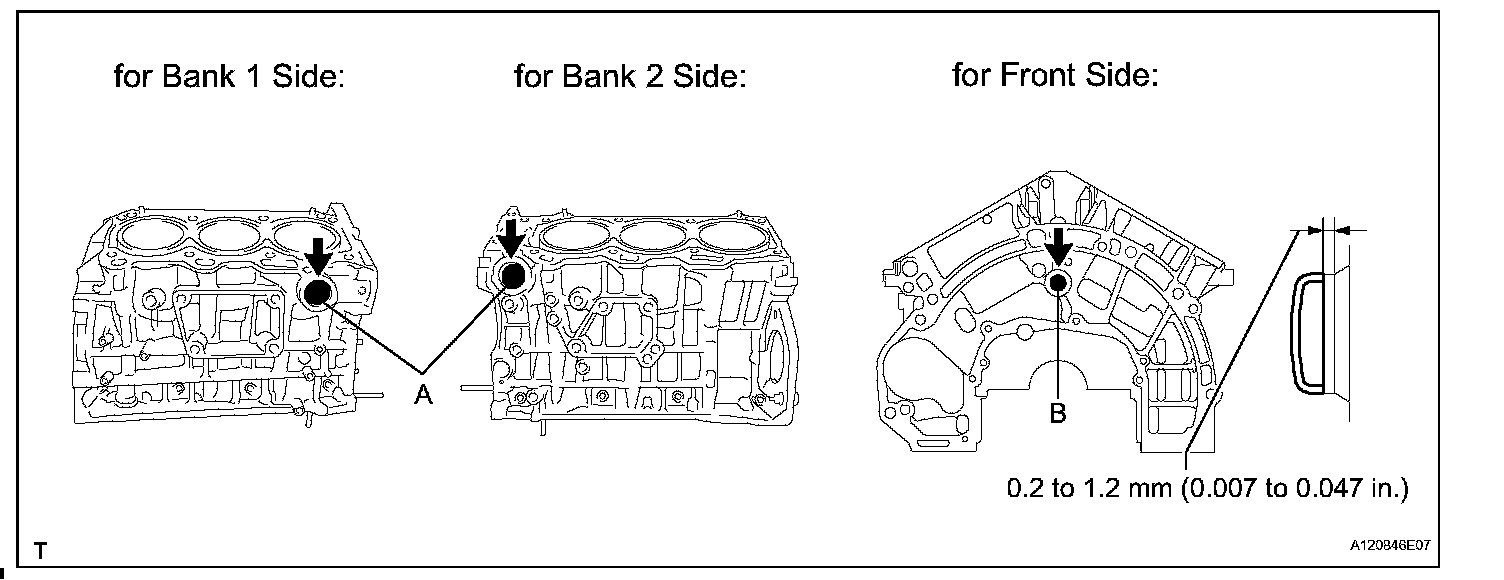 for Bank 1 Side:

for Bank 2 Side:

for Front Side:

A

B

0.2 to 1.2 mm (0.007 to 0.047 in.)

T

A120846E07