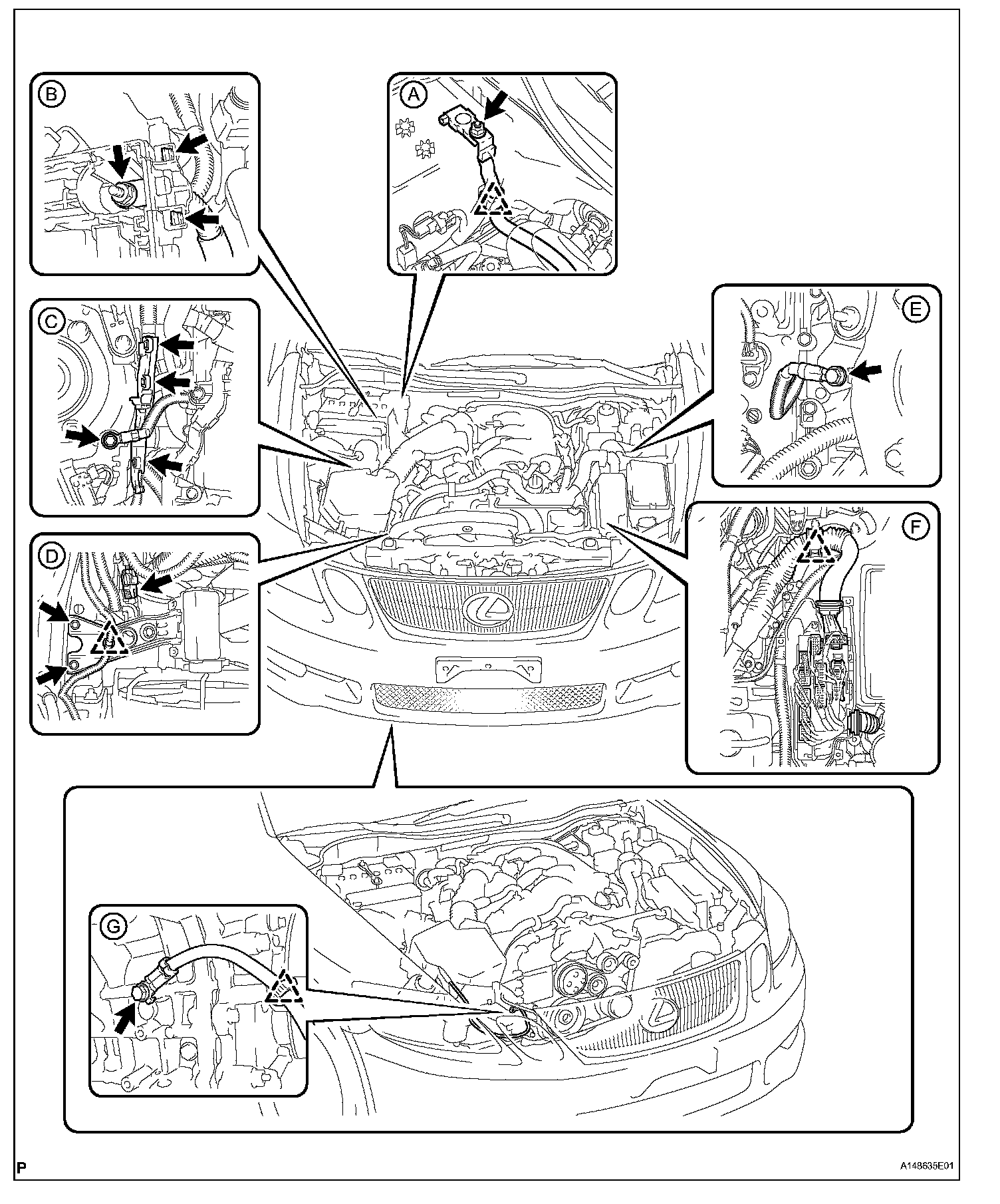 B
A
C
E
D
F
G
P
A148635E01