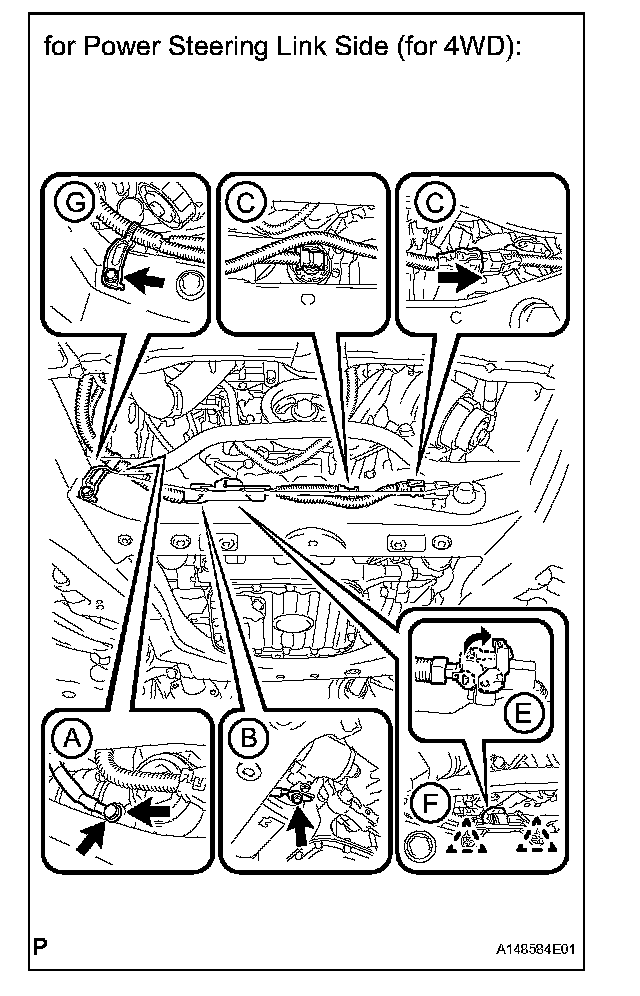 for Power Steering Link Side (for 4WD):

G

C

C

A

B

E

F

P

A148584E01