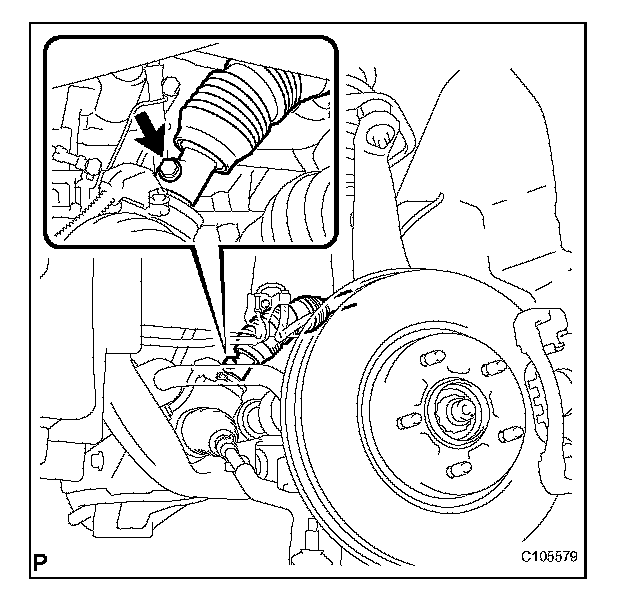 P

C105579