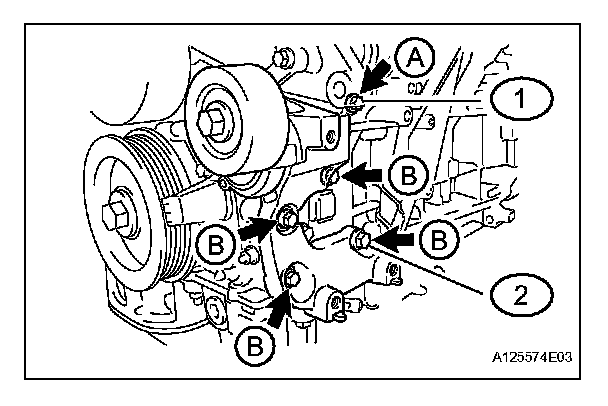 A
1
B
B
B
2
B
A125574E03