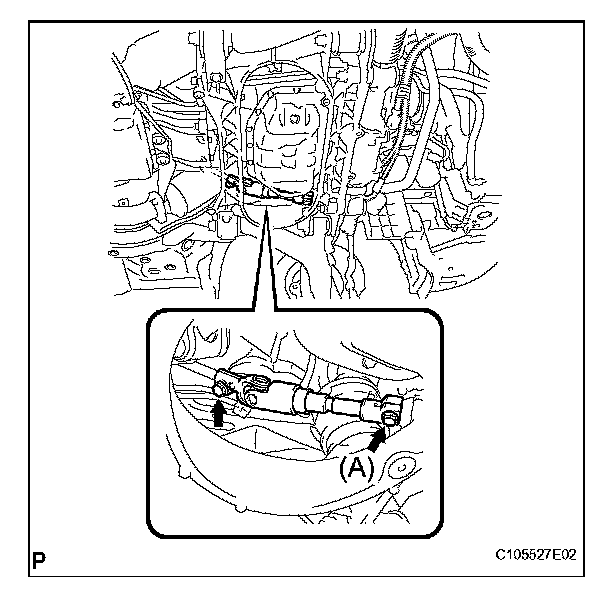 (A)

P

C105527E02