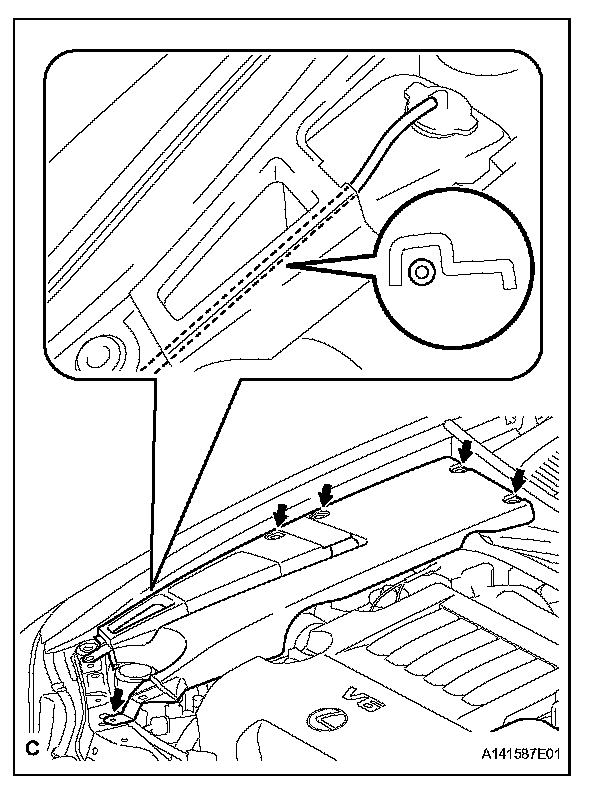 V6

C

A141587E01