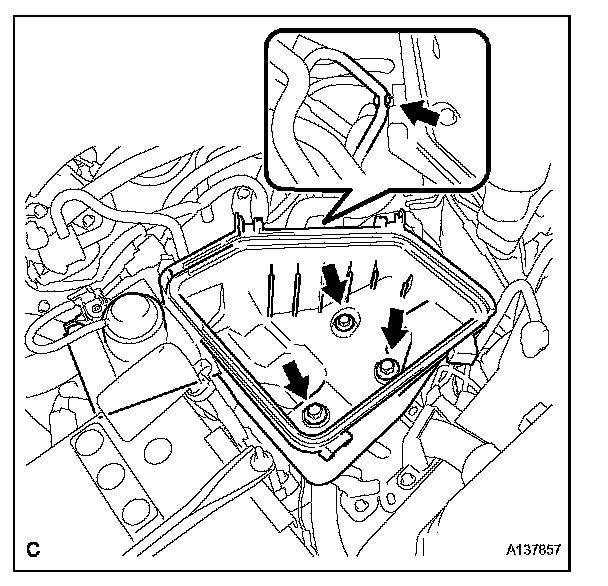 C

A137857