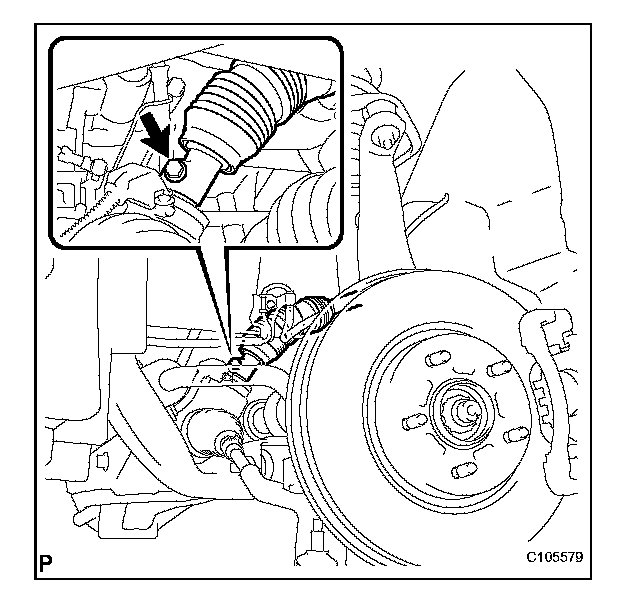 P

C105579