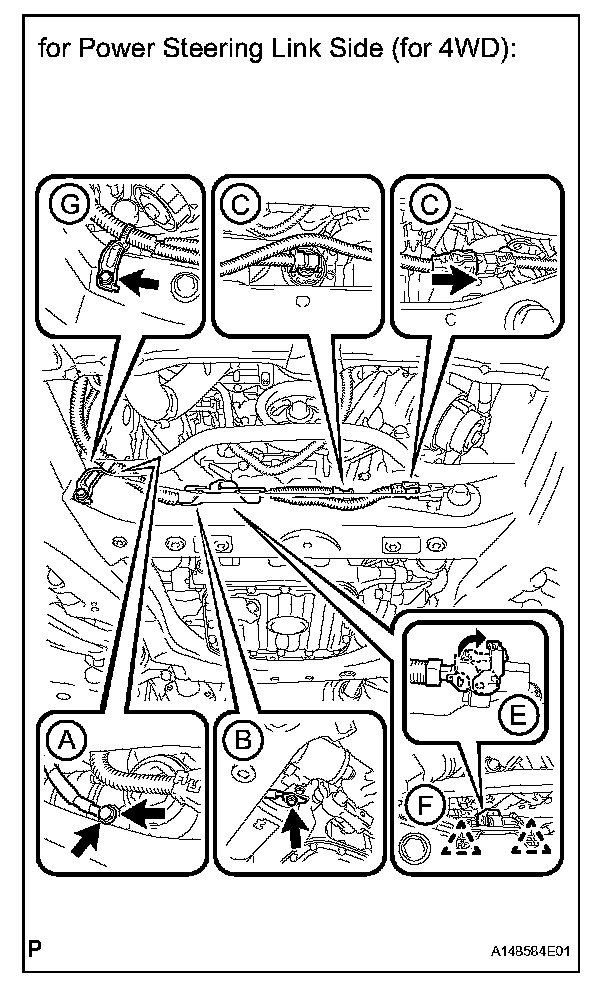 for Power Steering Link Side (for 4WD):

G

C

C

A

B

E

F

P

A148584E01