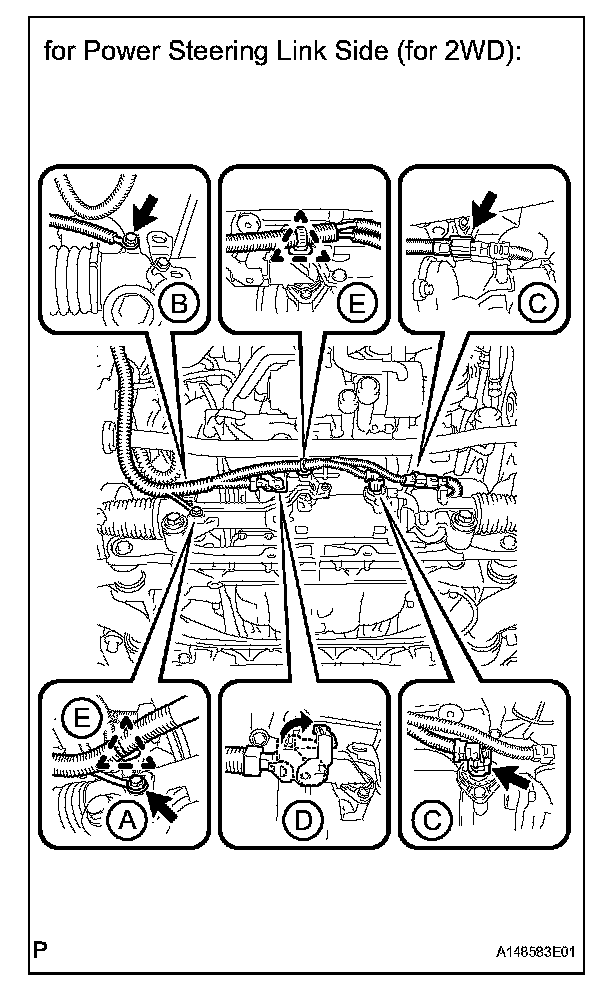 for Power Steering Link Side (for 2WD):

B

E

C

E

A

D

C

P

A148583E01