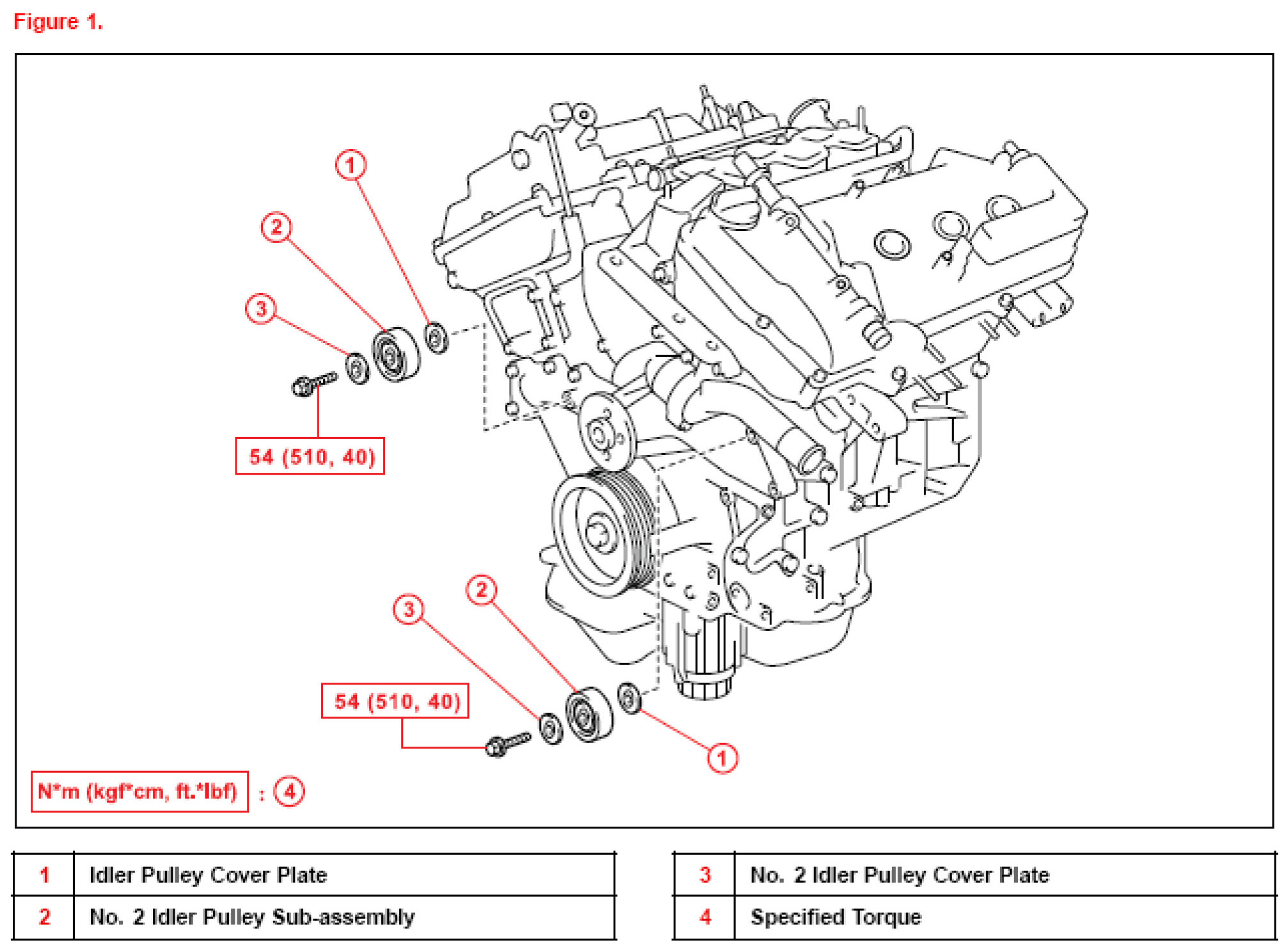 Figure 1.

1

2

3

54 (510, 40)

2

3

54 (510, 40)

1

N*m (kgf*cm, ft.*lbf) : 4

| 1 | Idler Pulley Cover Plate |
|---|---|
| 2 | No. 2 Idler Pulley Sub-assembly |

| 3 | No. 2 Idler Pulley Cover Plate |
|---|---|
| 4 | Specified Torque |