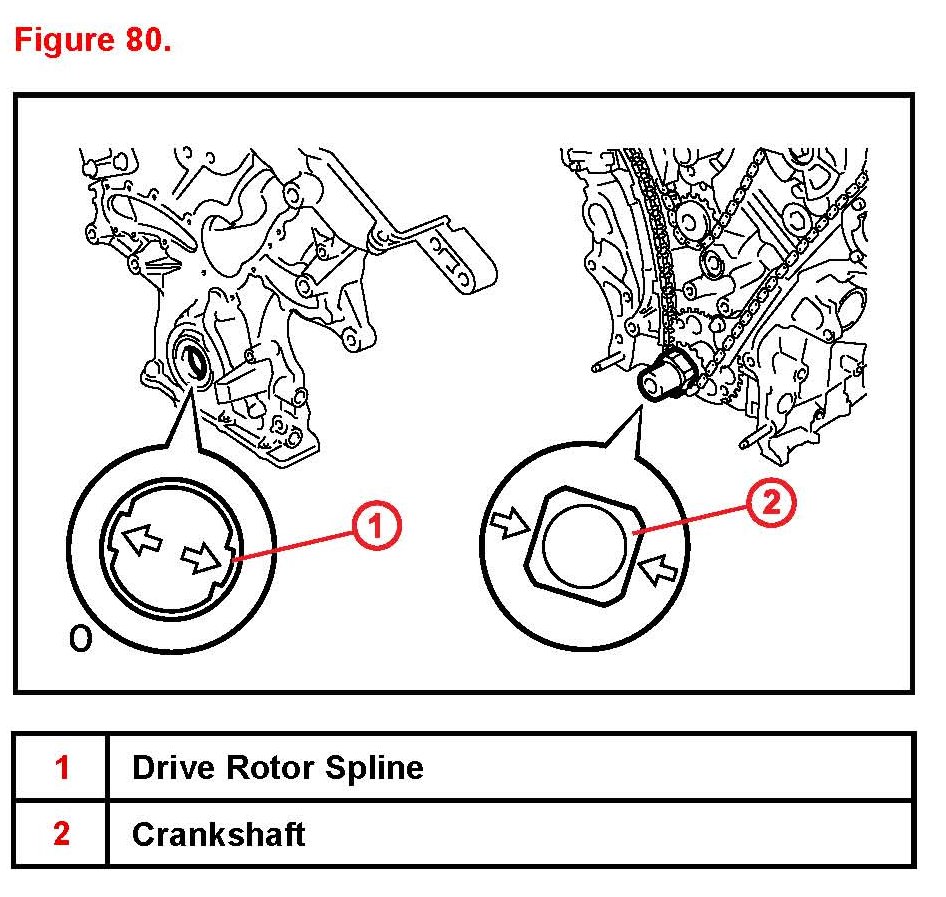 Figure 80.

1

2

O

| 1 | Drive Rotor Spline |
|---|---|
| 2 | Crankshaft |