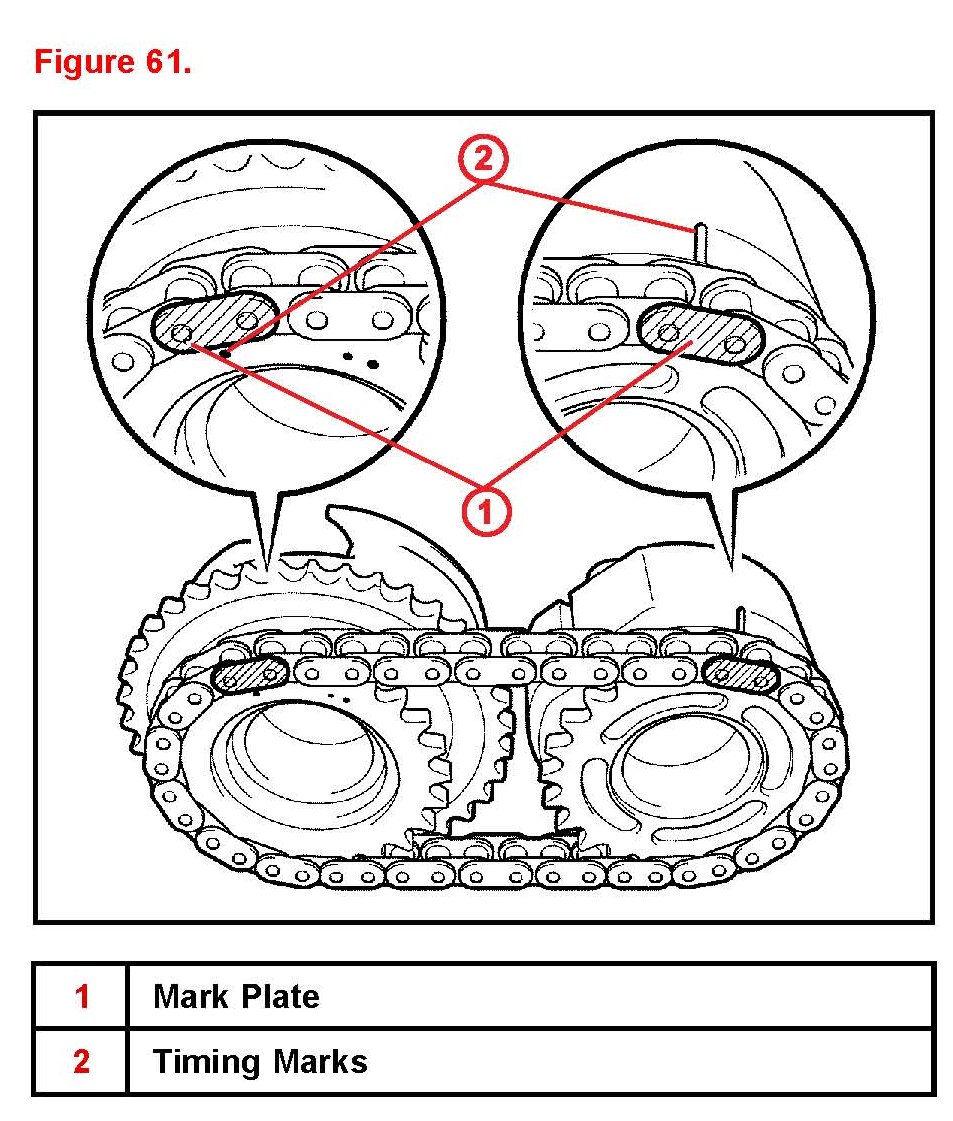 Figure 61.

2

1

| 1 | Mark Plate |
|---|---|
| 2 | Timing Marks |