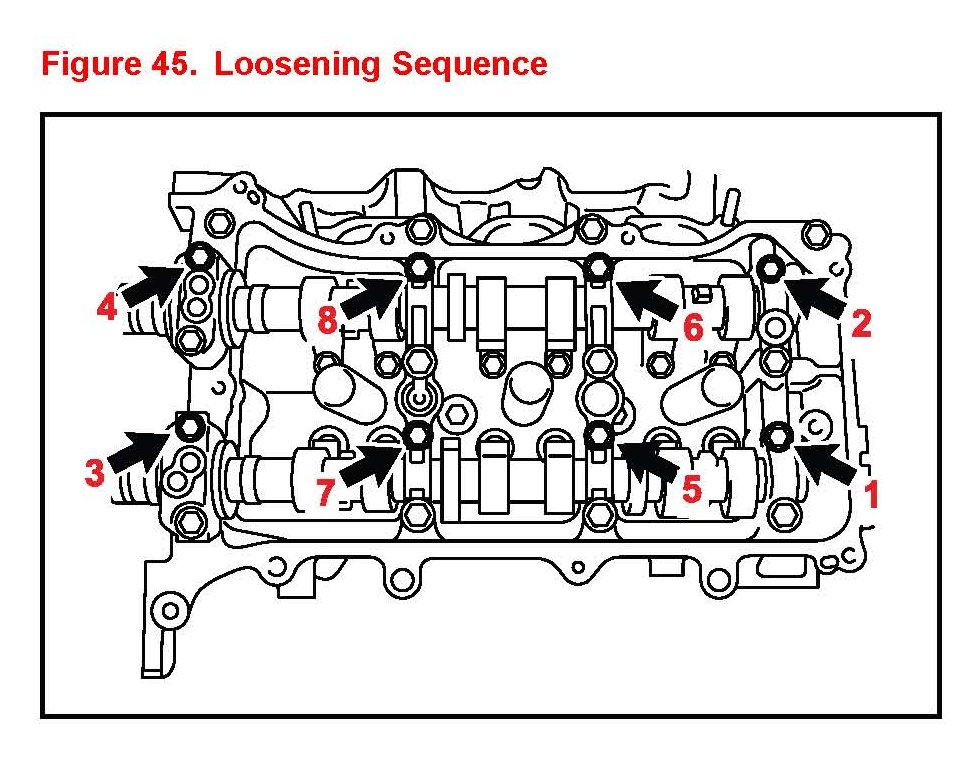 Figure 45. Loosening Sequence

4

8

6

2

3

7

5

1