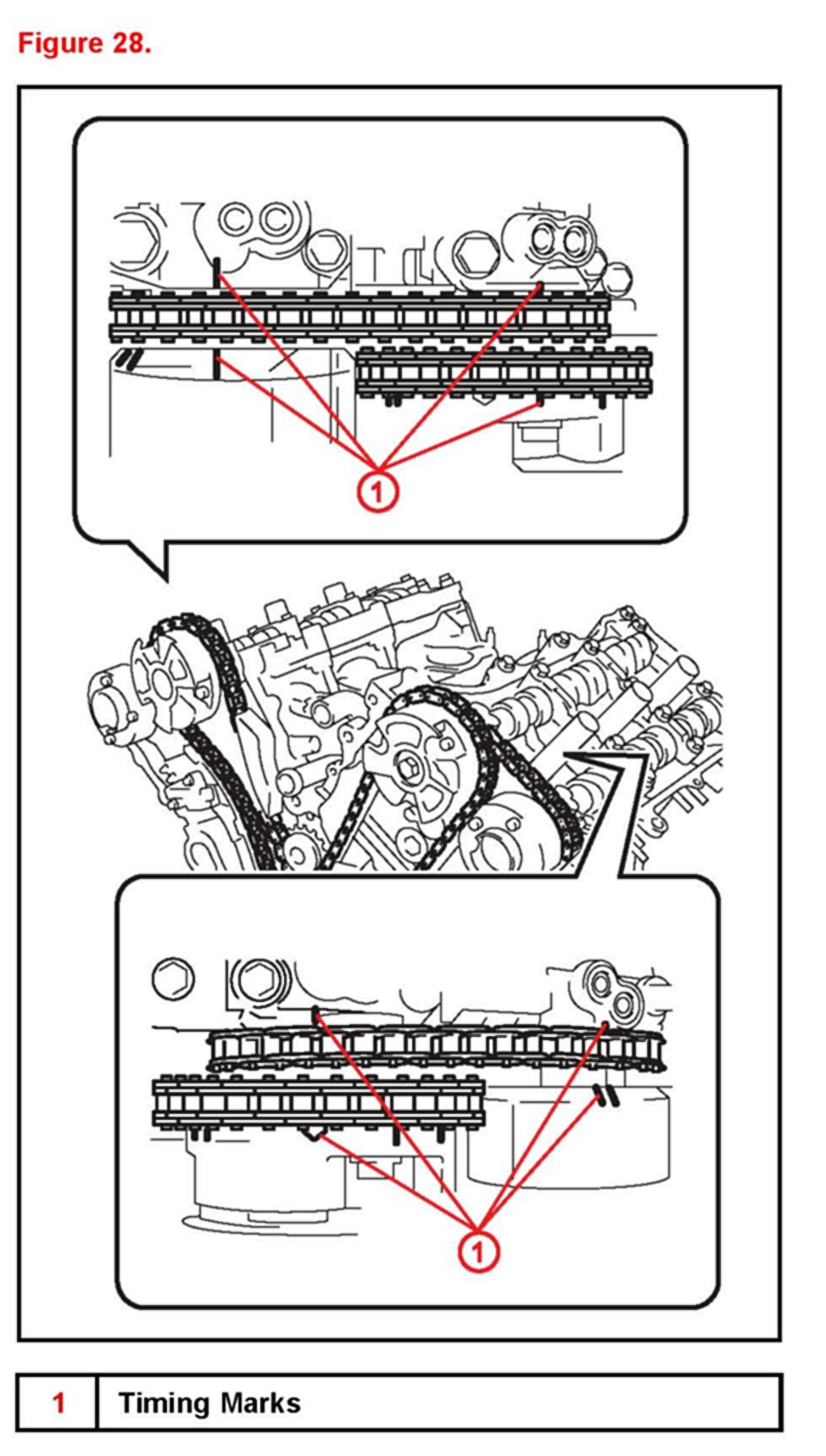 Figure 28.

1

1

| 1 | Timing Marks |
|---|---|