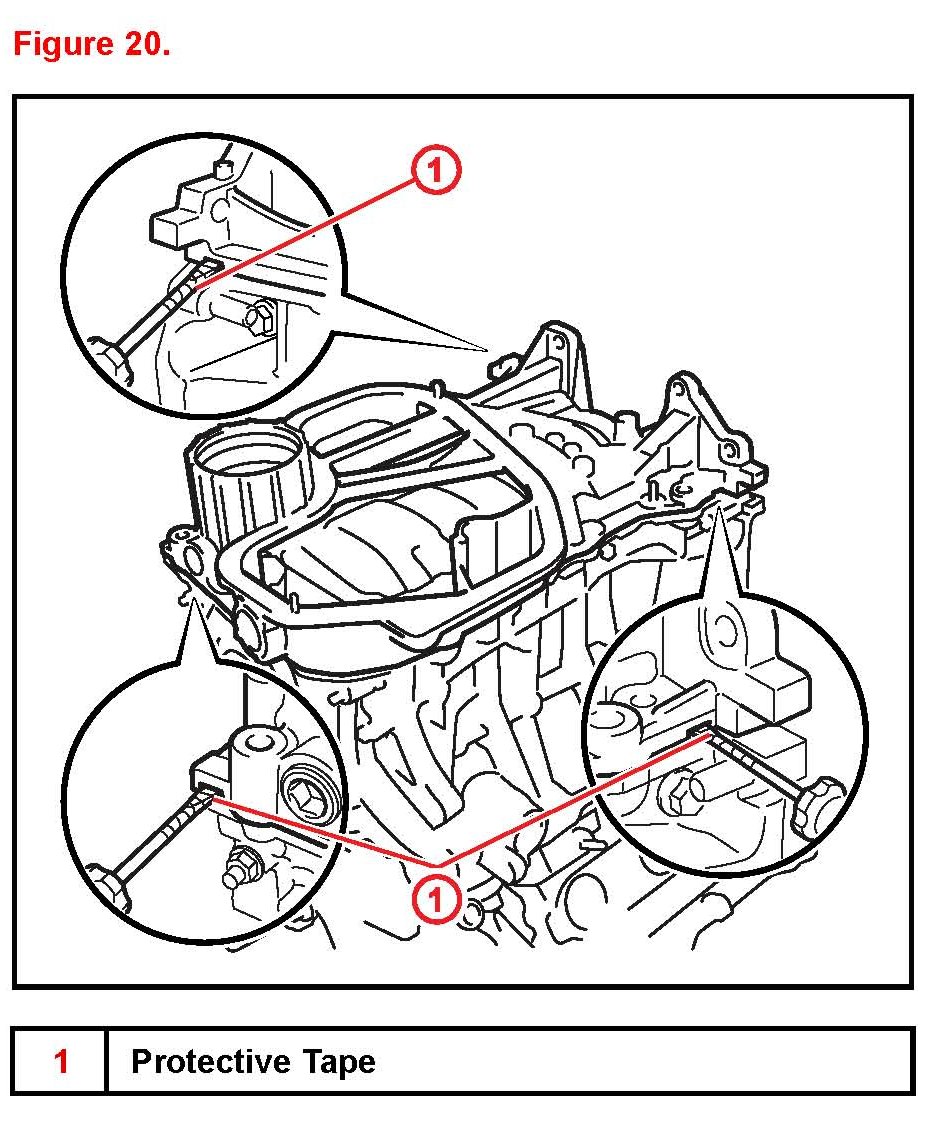 Figure 20.

1

1

| 1 | Protective Tape |
|---|---|