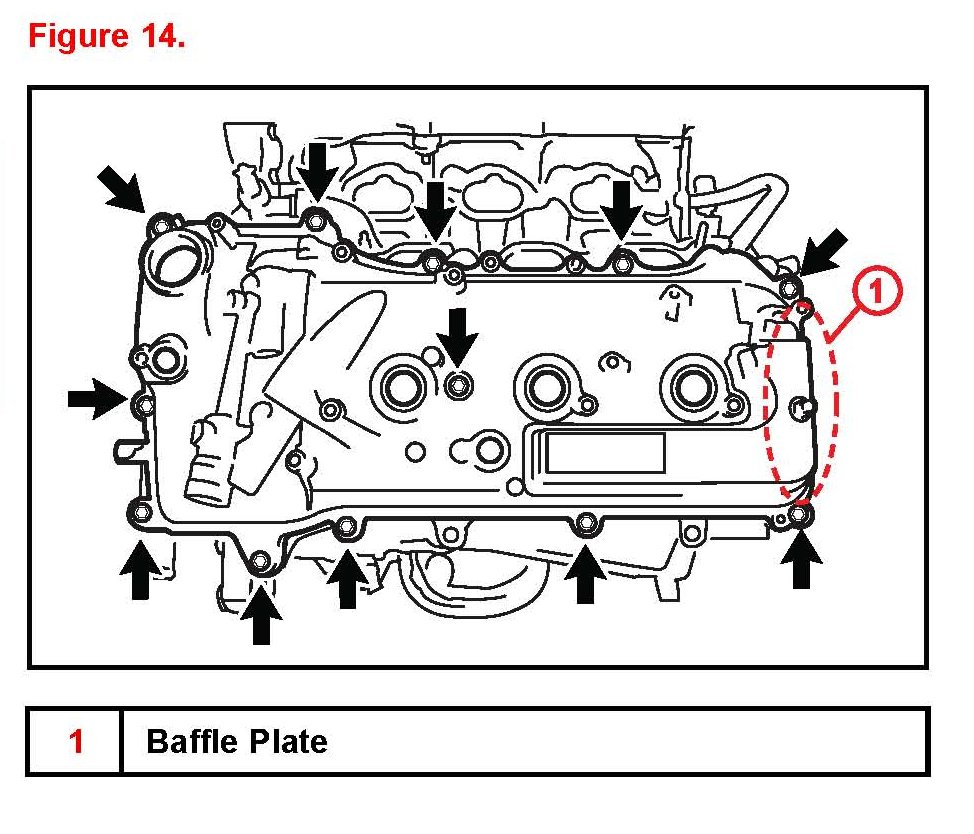 Figure 14.

1

| 1 | Baffle Plate |
|---|---|