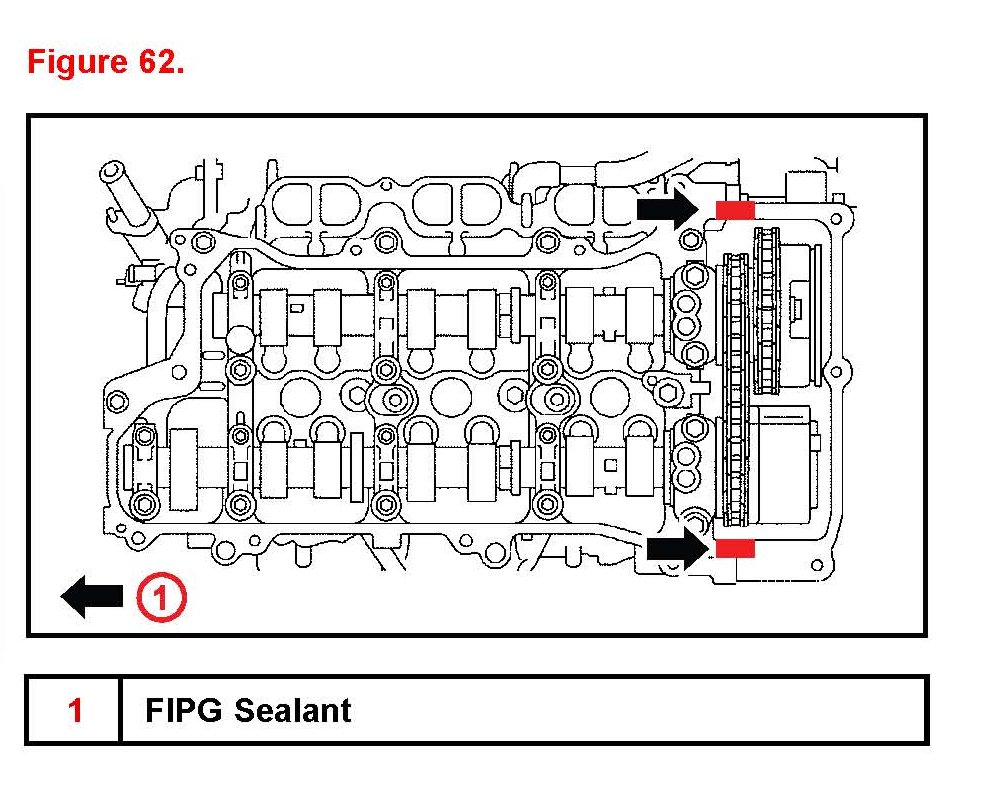 Figure 62.

1

| 1 | FIPG Sealant |
|---|---|