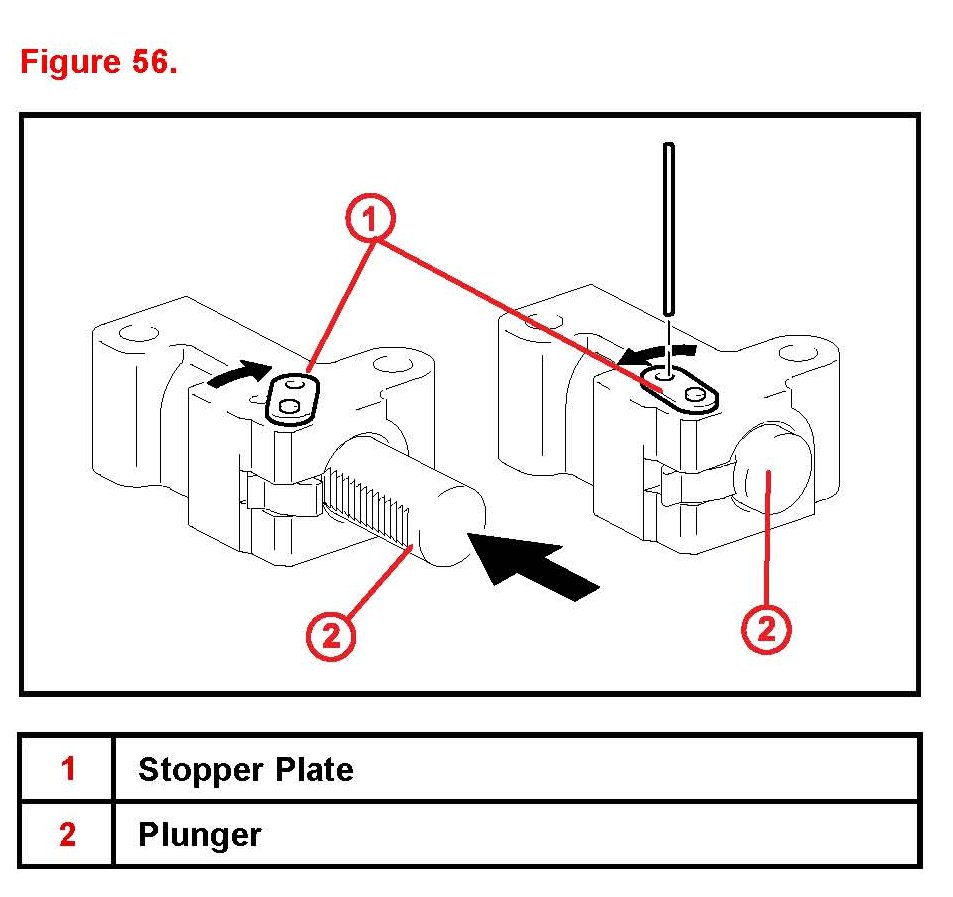 Figure 56.

1

2

2

| 1 | Stopper Plate |
|---|---|
| 2 | Plunger |