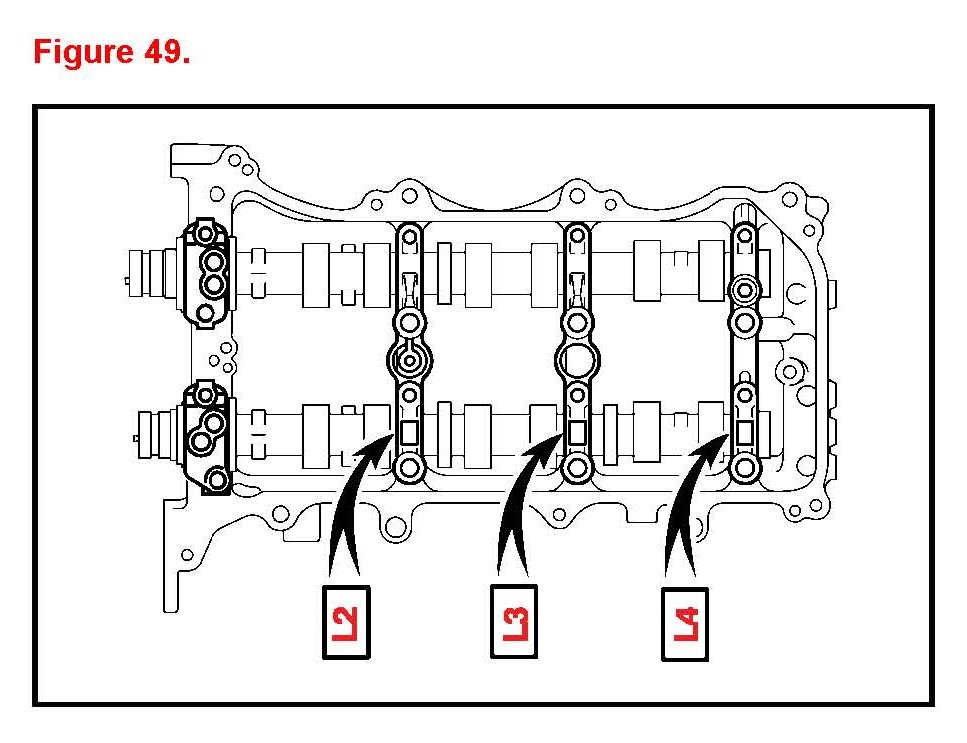 Figure 49.

L2

L3

L4