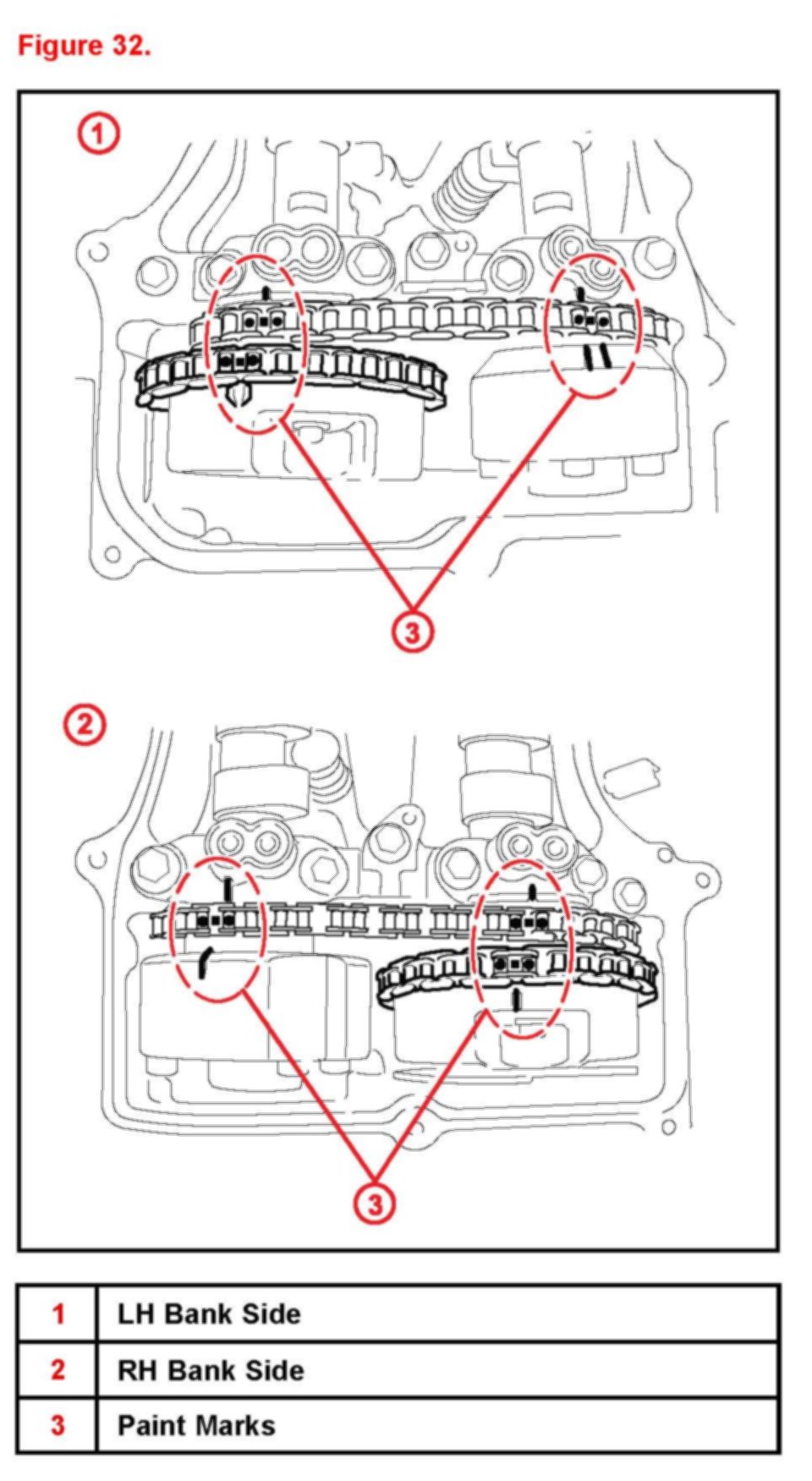 Figure 32.

1

3

2

3

| 1 | LH Bank Side |
|---|---|
| 2 | RH Bank Side |
| 3 | Paint Marks |