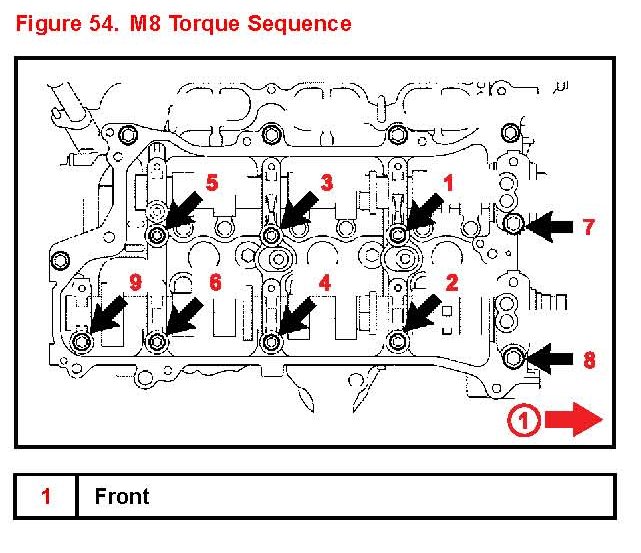 Figure 54. M8 Torque Sequence

5 3 1

7

9 6 4 2

8

1

| 1 | Front |
|---|---|