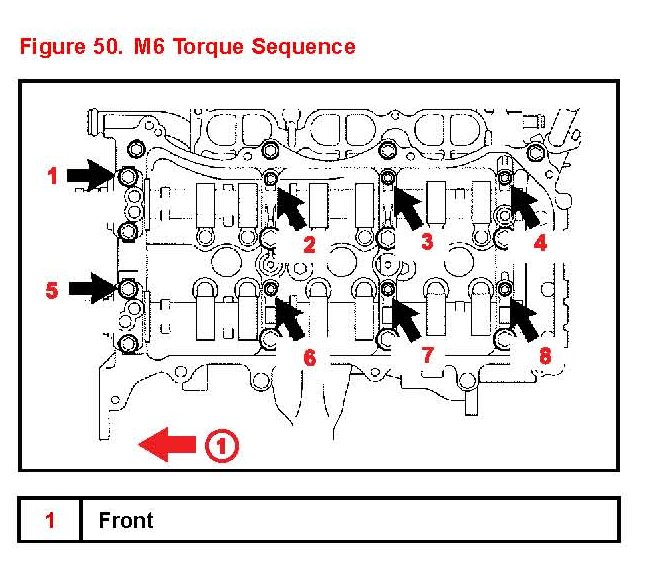 Figure 50. M6 Torque Sequence

1
2
3
4
5
6
7
8
1

| 1 | Front |
|---|---|