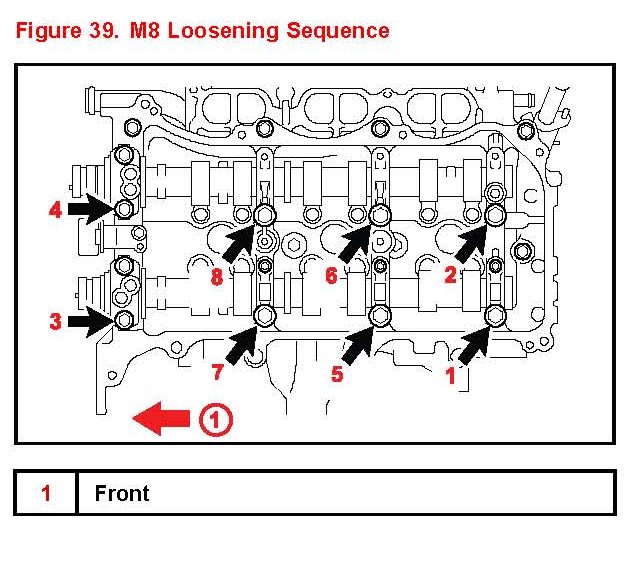 Figure 39. M8 Loosening Sequence

4
8
6
2
3
7
5
1
1

| 1 | Front |
|---|---|