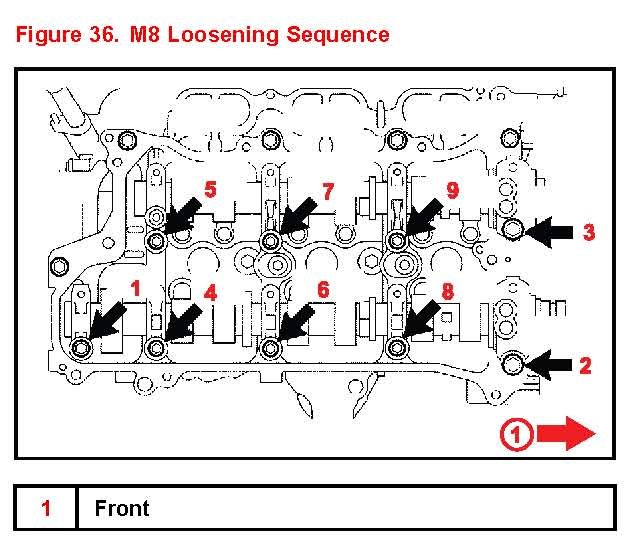 Figure 36. M8 Loosening Sequence

5
7
9
3
1
4
6
8
2
1

| 1 | Front |
|---|---|