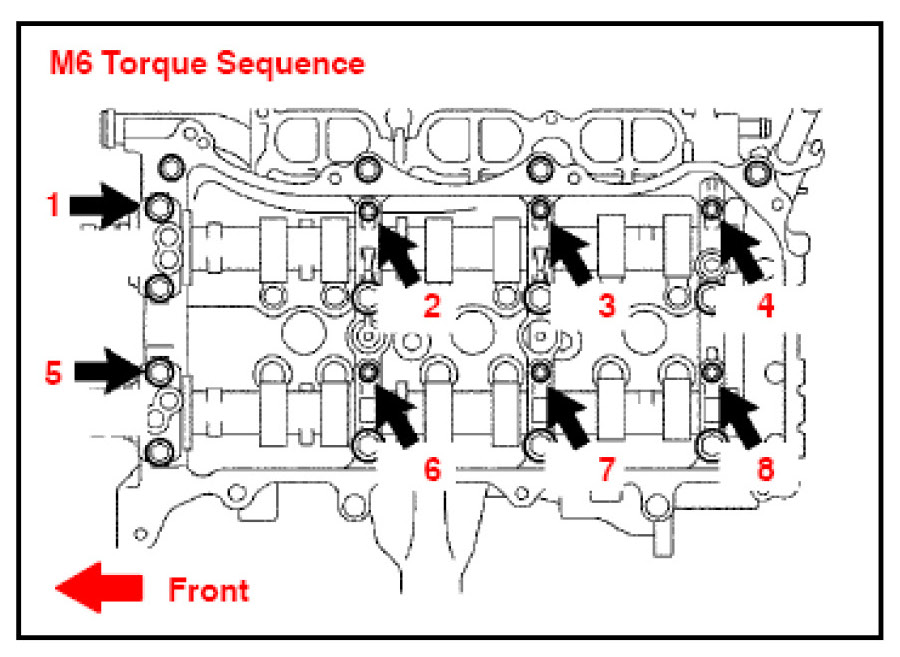 M6 Torque Sequence

1

2

3

4

5

6

7

8

Front