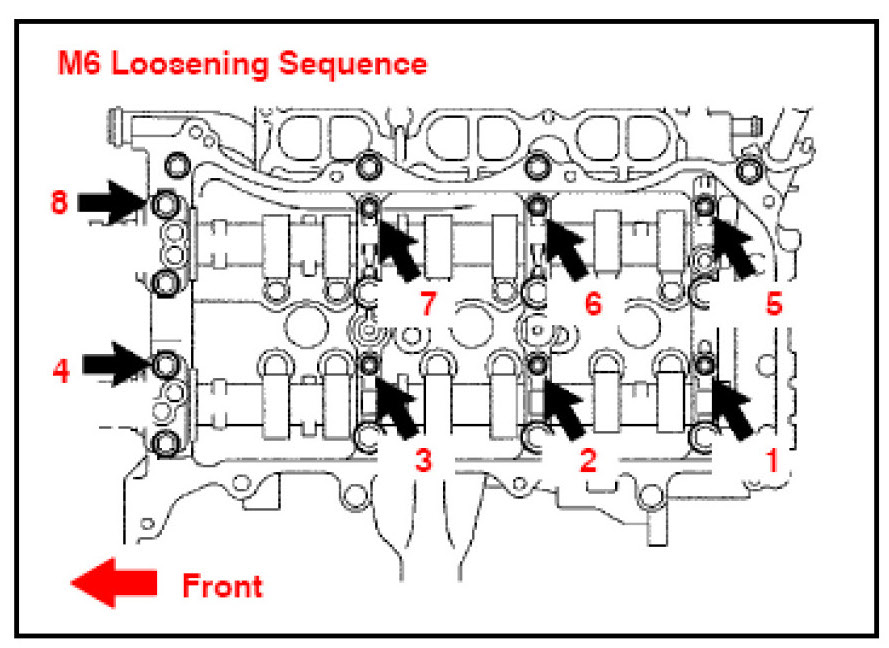 M6 Loosening Sequence

8

7

6

5

4

3

2

1

Front