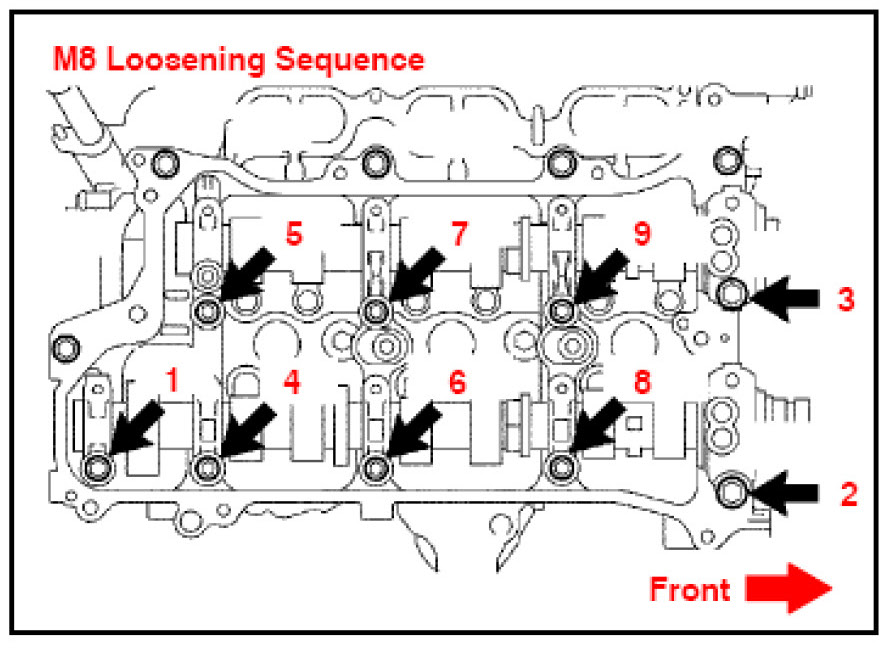 M8 Loosening Sequence

5
7
9
3
1
4
6
8
2

Front