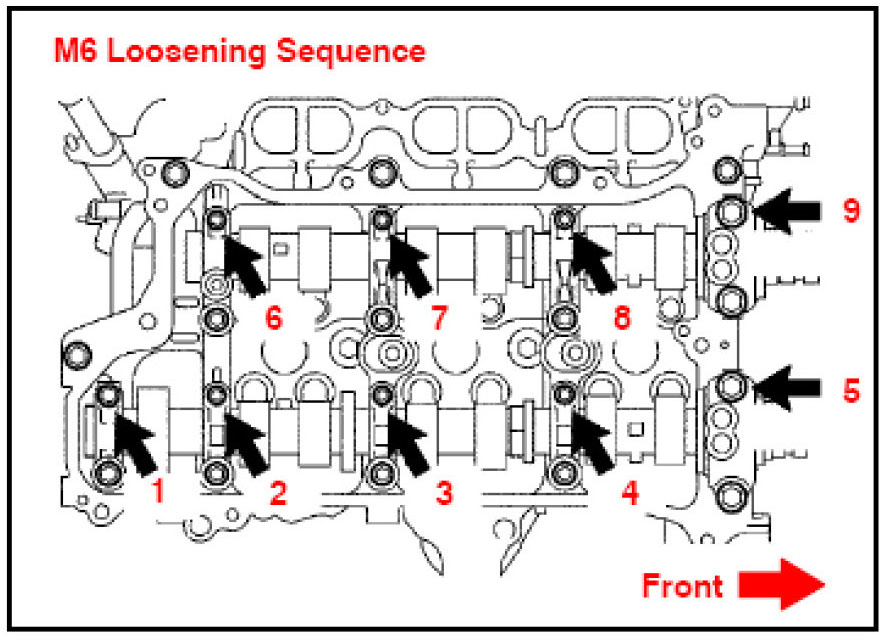 M6 Loosening Sequence

9

6

7

8

5

1

2

3

4

Front