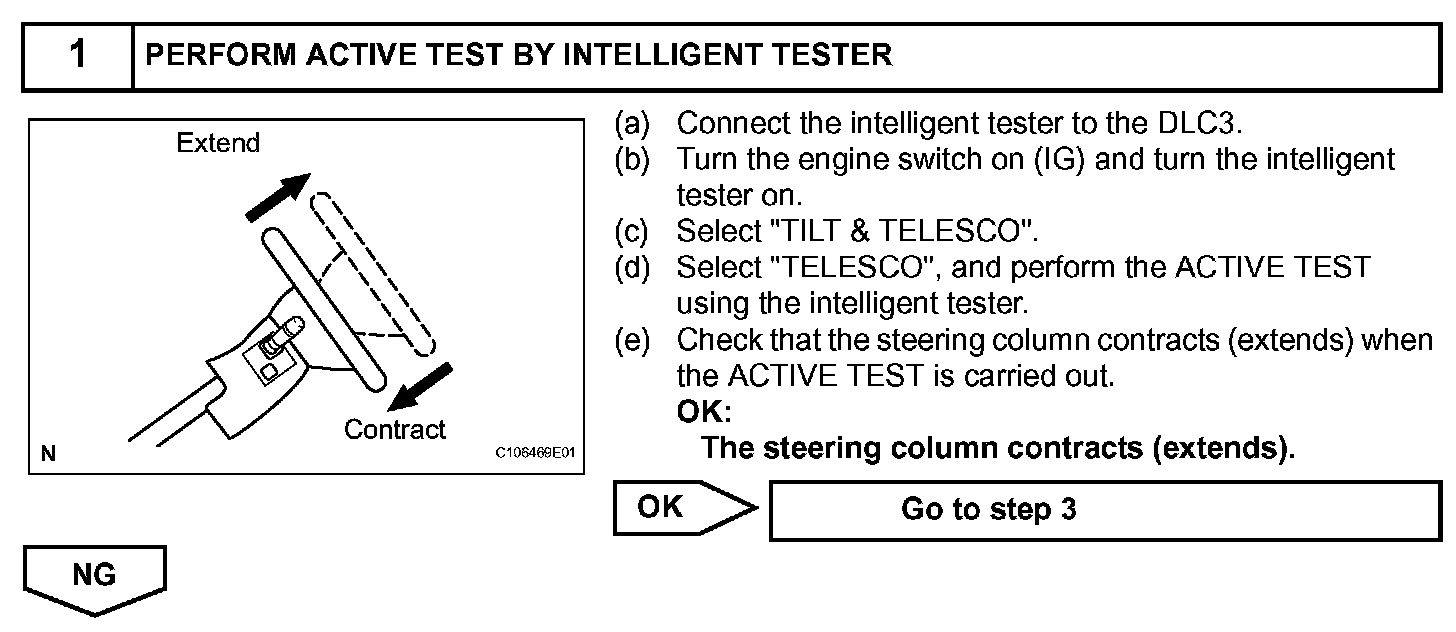 1 PERFORM ACTIVE TEST BY INTELLIGENT TESTER

Extend

Contract

N C106469E01

(a) Connect the intelligent tester to the DLC3.
(b) Turn the engine switch on (IG) and turn the intelligent tester on.
(c) Select "TILT & TELESCO".
(d) Select "TELESCO", and perform the ACTIVE TEST using the intelligent tester.
(e) Check that the steering column contracts (extends) when the ACTIVE TEST is carried out.
OK:
The steering column contracts (extends).

OK

Go to step 3

NG