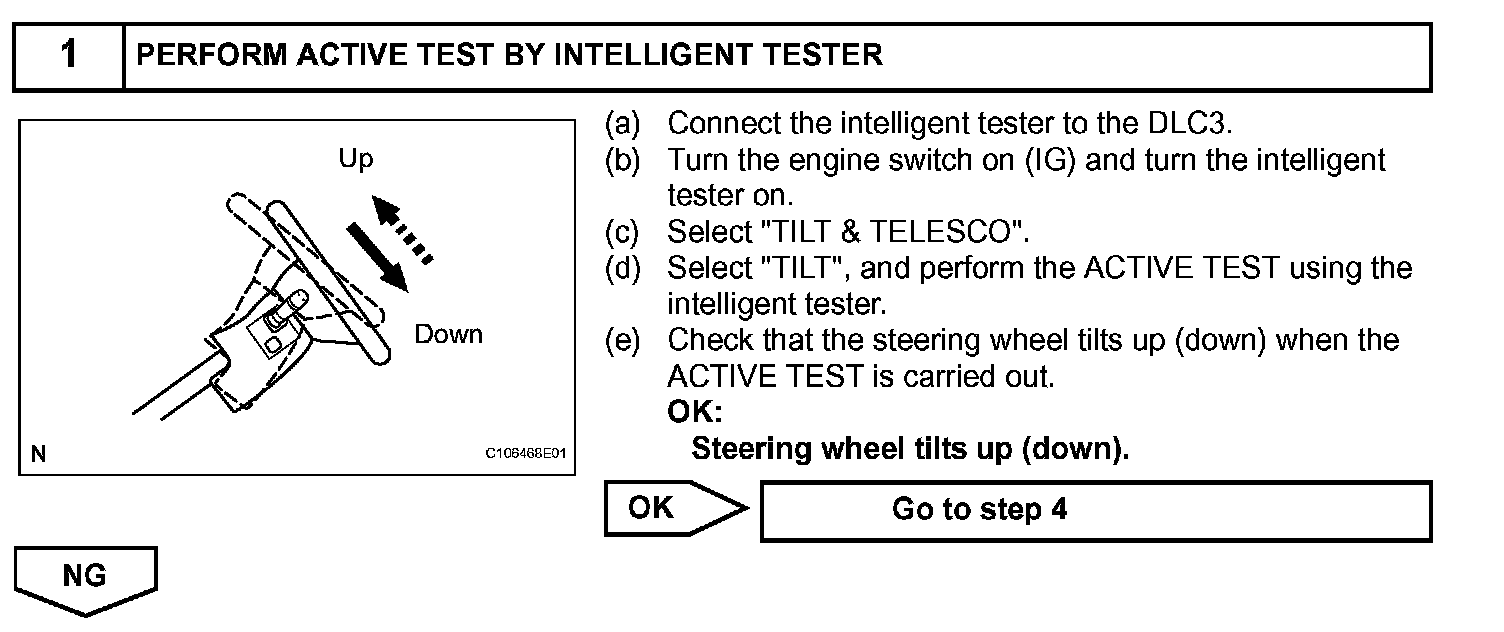 1 PERFORM ACTIVE TEST BY INTELLIGENT TESTER

Up

Down

N

C106468E01

(a) Connect the intelligent tester to the DLC3.
(b) Turn the engine switch on (IG) and turn the intelligent tester on.
(c) Select "TILT & TELESCO".
(d) Select "TILT", and perform the ACTIVE TEST using the intelligent tester.
(e) Check that the steering wheel tilts up (down) when the ACTIVE TEST is carried out.
OK:
Steering wheel tilts up (down).

OK

Go to step 4

NG