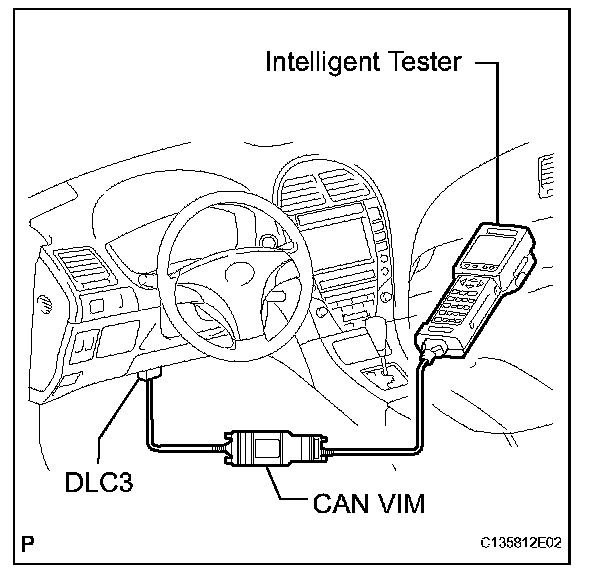 Intelligent Tester

DLC3

CAN VIM

P

C135812E02