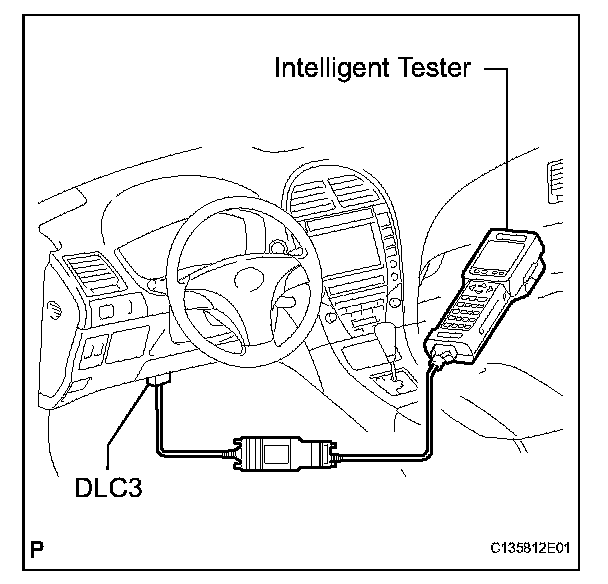 Intelligent Tester

DLC3

P

C135812E01