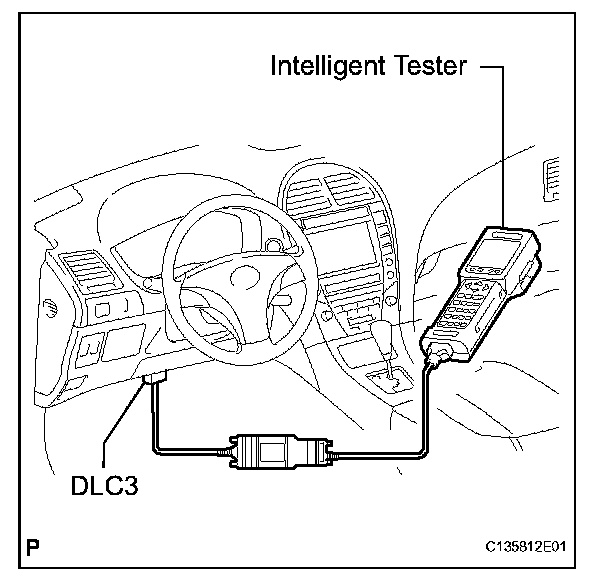 Intelligent Tester

DLC3

P

C135812E01