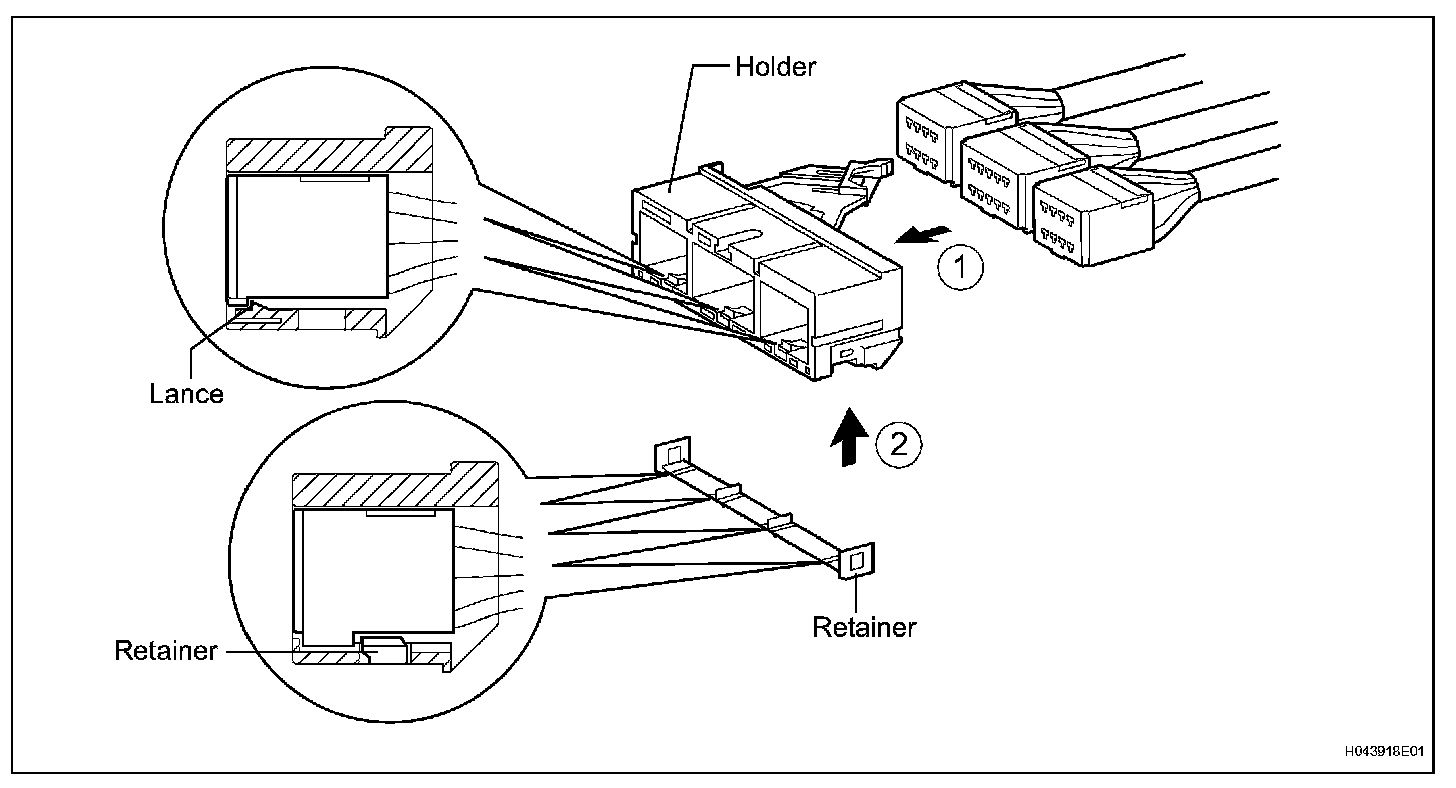 Holder

1

Lance

2

Retainer

Retainer

H043918E01