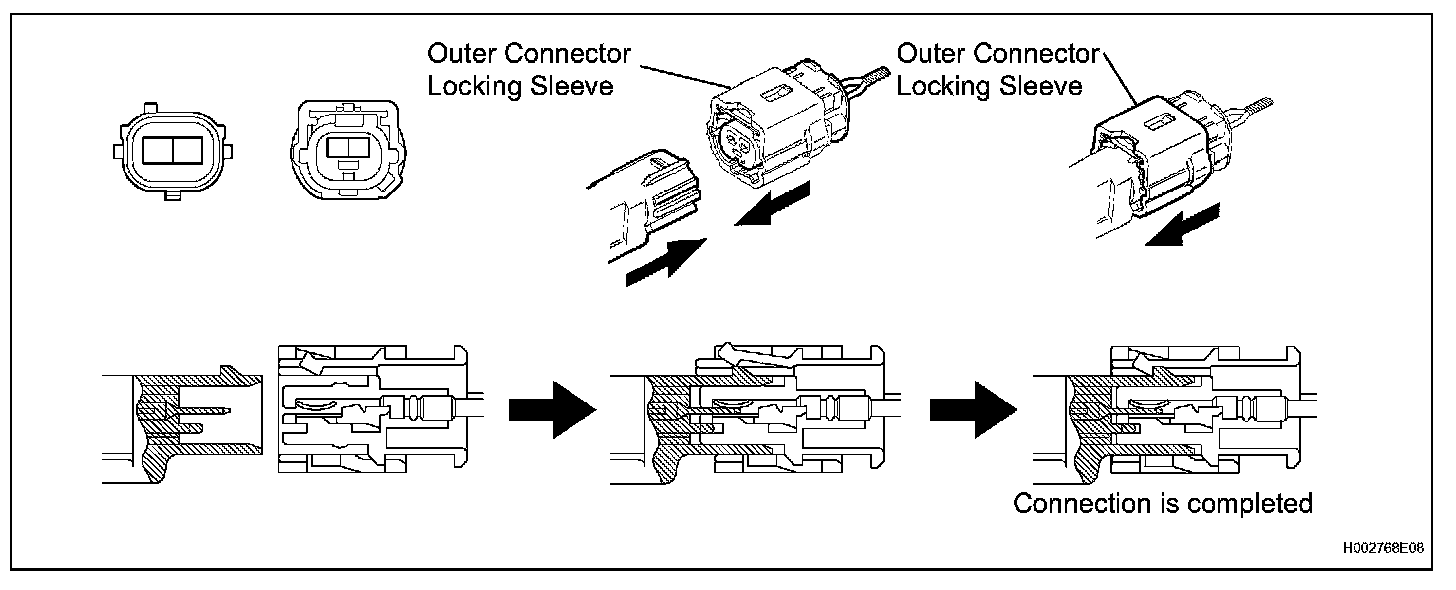 Outer Connector Locking Sleeve

Outer Connector Locking Sleeve

Connection is completed

H002768E08