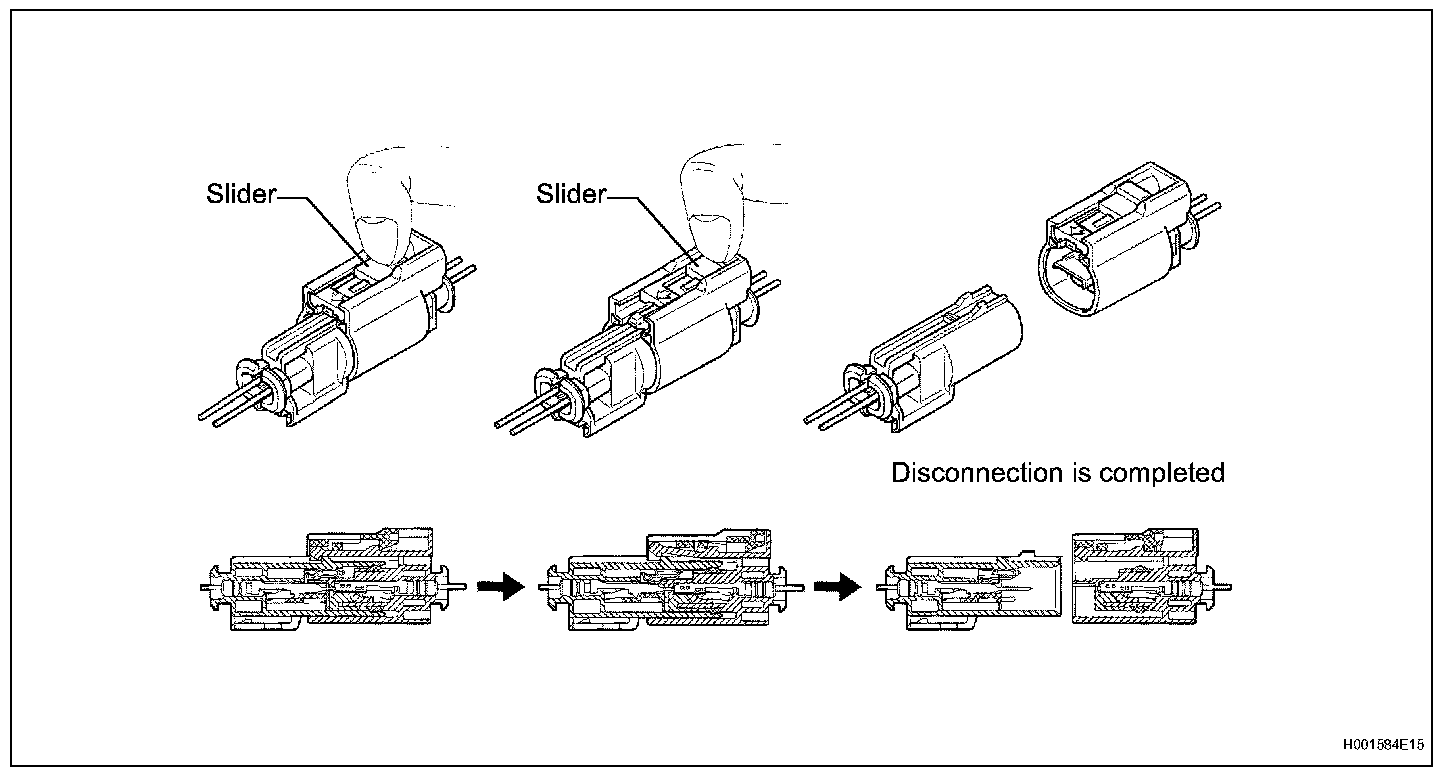 Slider

Slider

Disconnection is completed

H001584E15