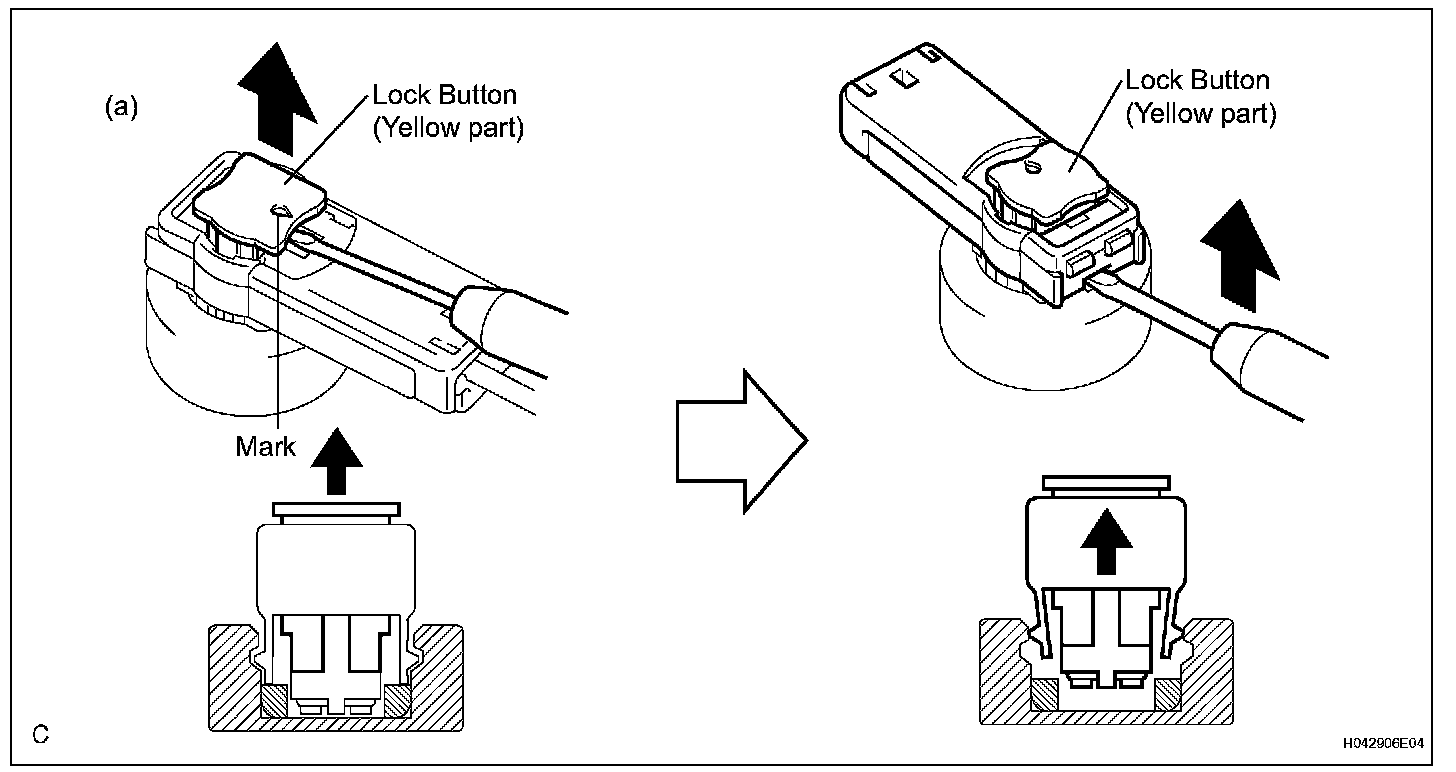 (a)

Lock Button (Yellow part)

Mark

Lock Button (Yellow part)

C

H042906E04