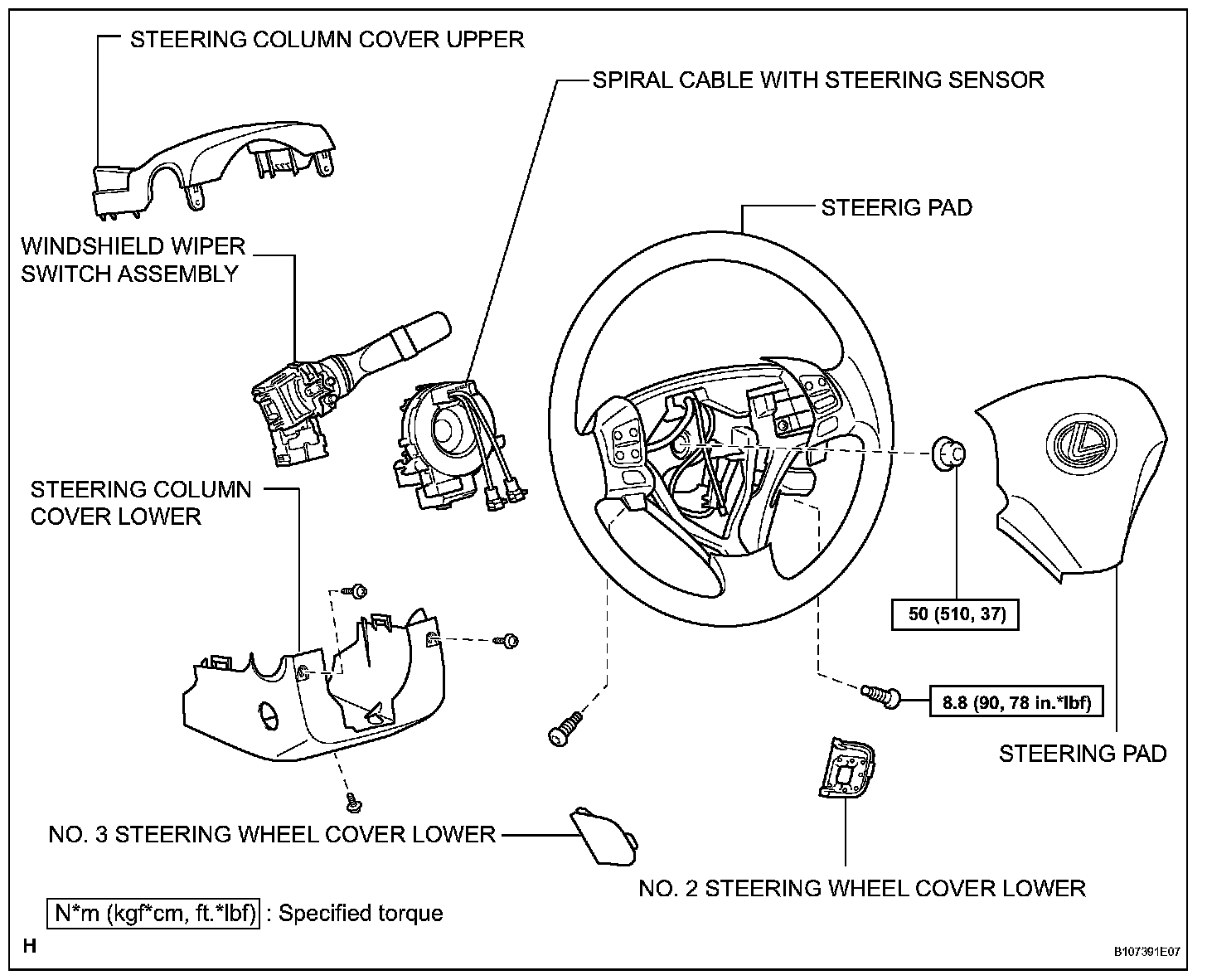 STEERING COLUMN COVER UPPER

SPIRAL CABLE WITH STEERING SENSOR

STEERIG PAD

WINDSHIELD WIPER SWITCH ASSEMBLY

STEERING COLUMN COVER LOWER

50 (510, 37)

8.8 (90, 78 in.*lbf)

STEERING PAD

NO. 3 STEERING WHEEL COVER LOWER

NO. 2 STEERING WHEEL COVER LOWER

N*m (kgf*cm, ft.*lbf) : Specified torque

H

B107391E07