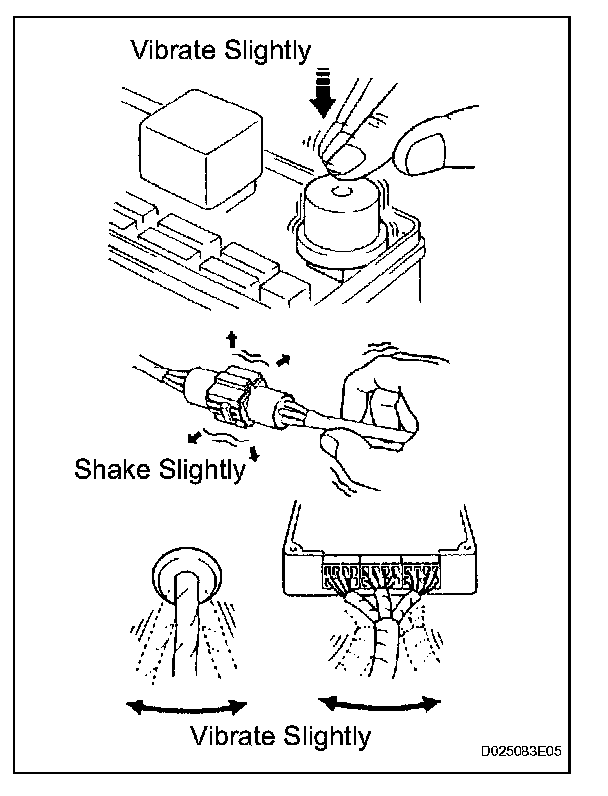 Vibrate Slightly

Shake Slightly

Vibrate Slightly

D025083E05