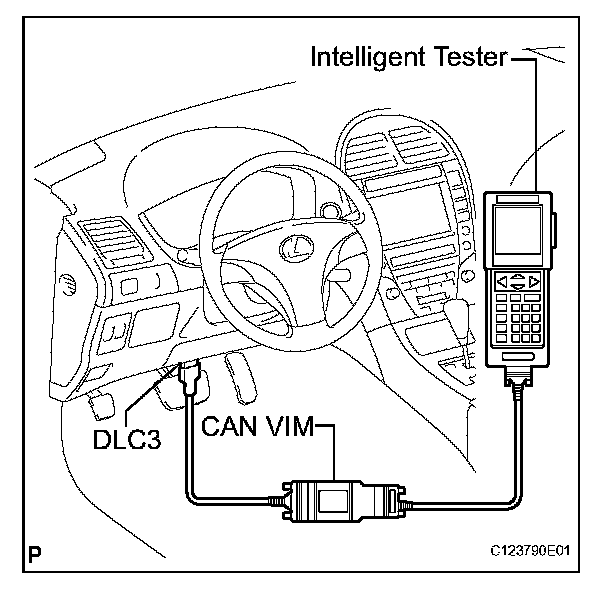 Intelligent Tester

DLC3

CAN VIM

P

C123790E01