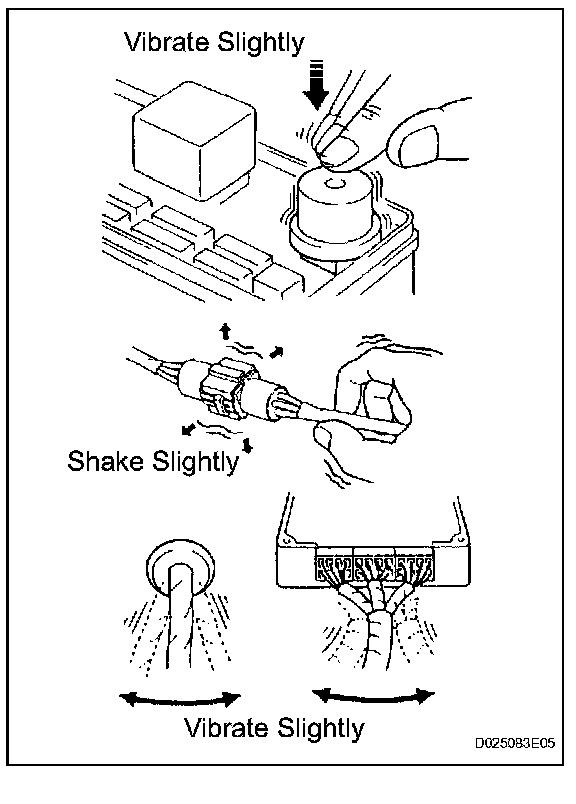 Vibrate Slightly

Shake Slightly

Vibrate Slightly

D025083E05