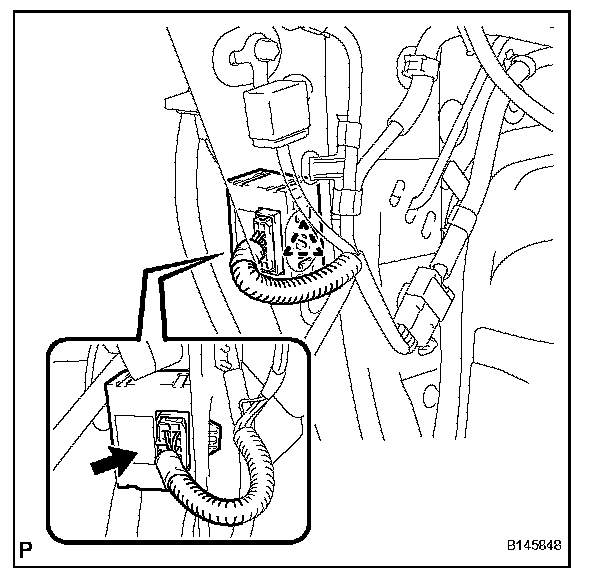 P

B145848