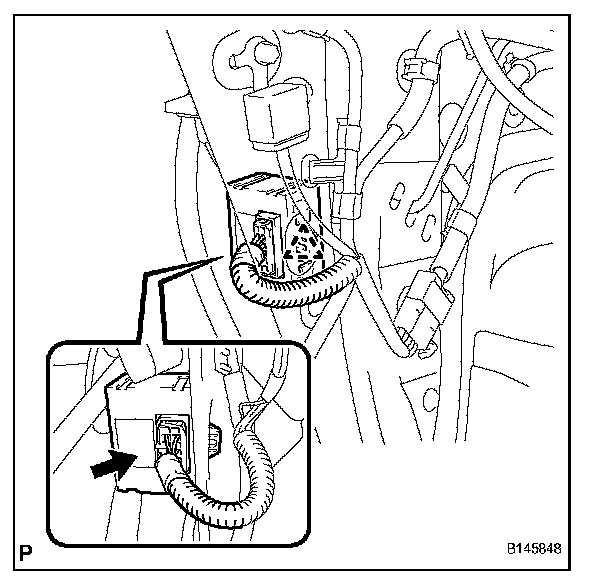 P

B145848