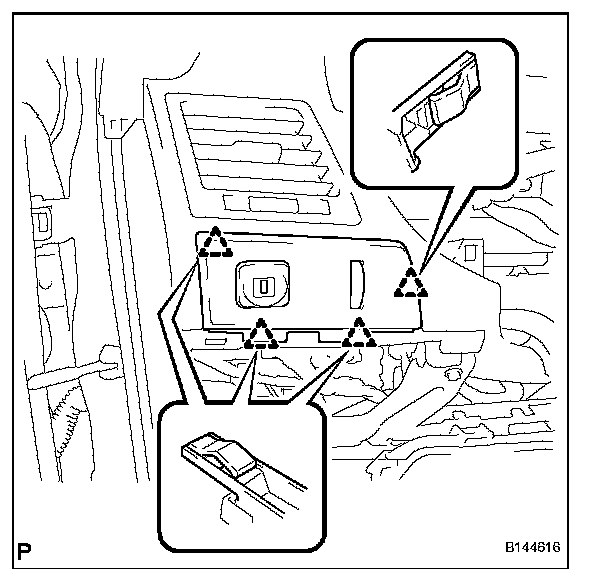 P

B144616