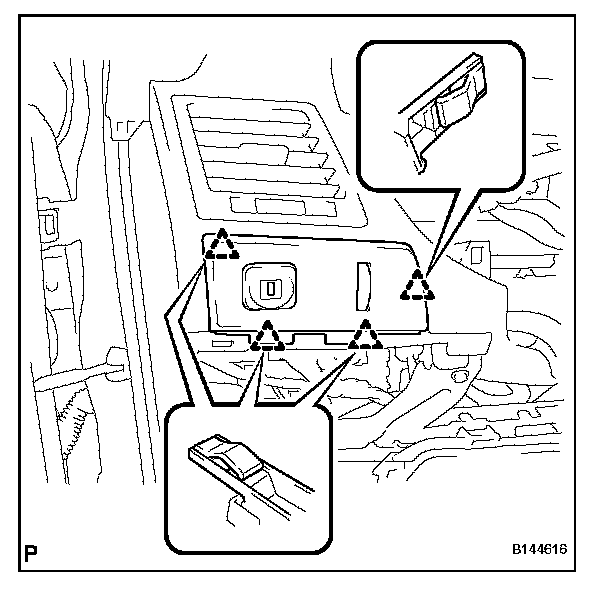 P

B144616