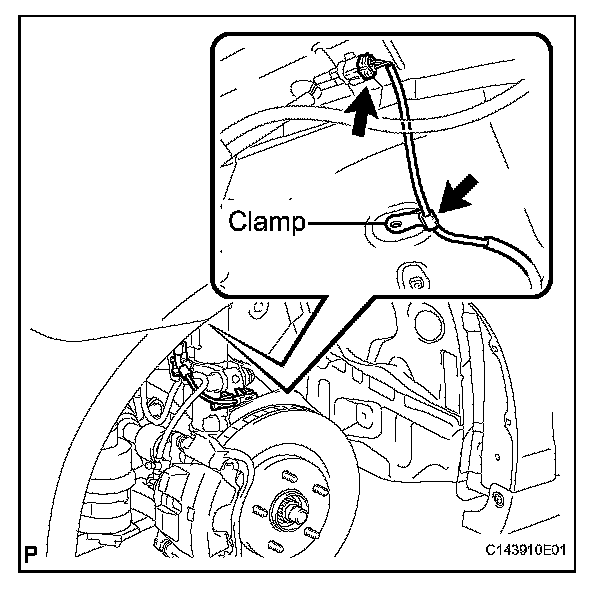 Clamp

P

C143910E01