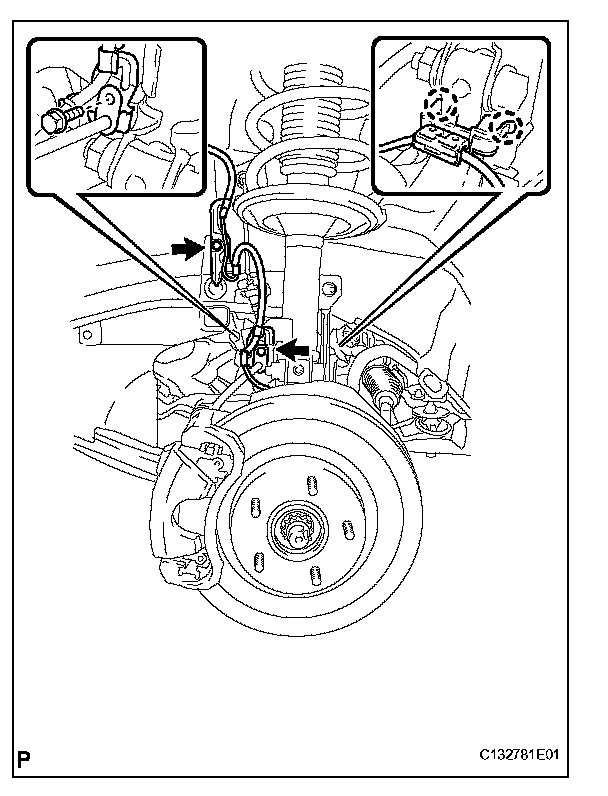 P

C132781E01