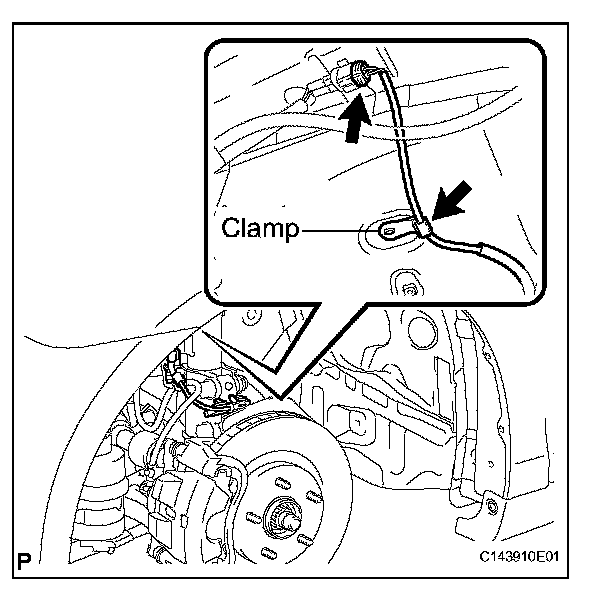 Clamp

P

C143910E01